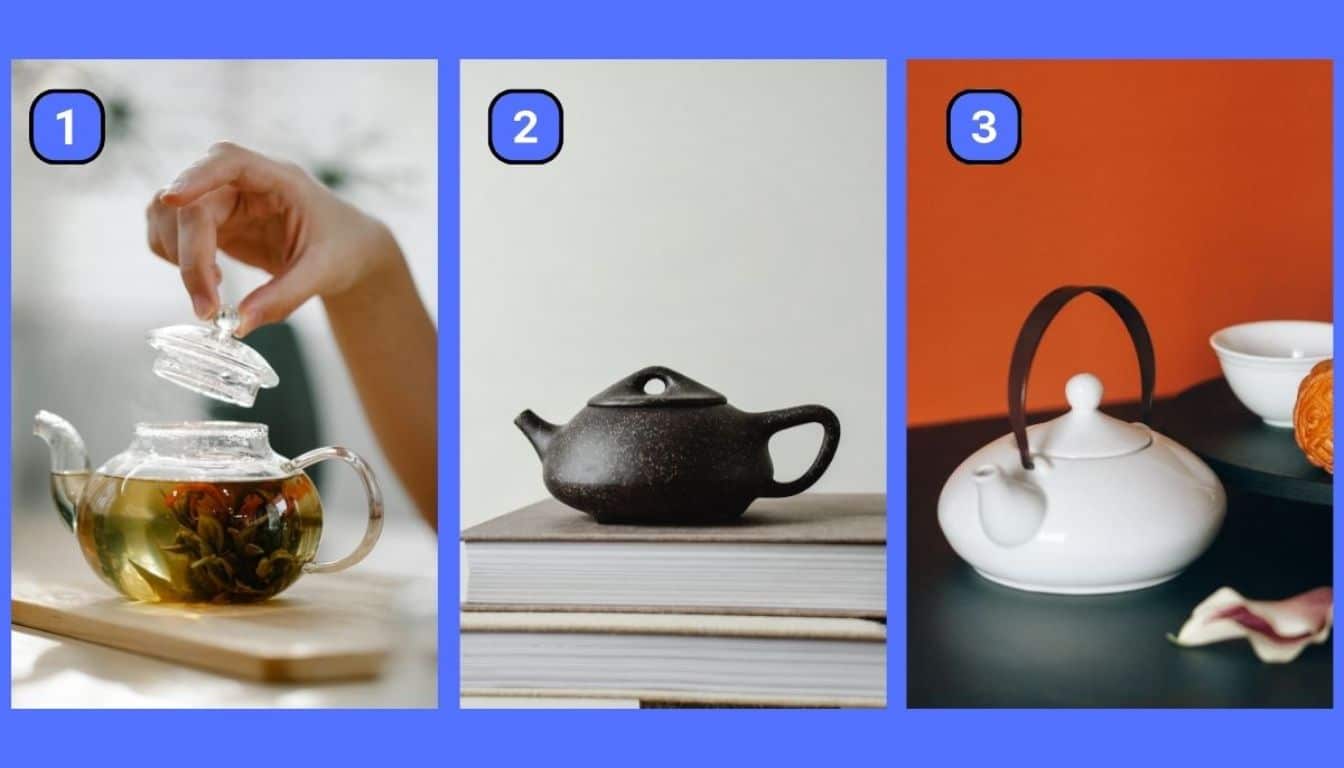 1

2

3